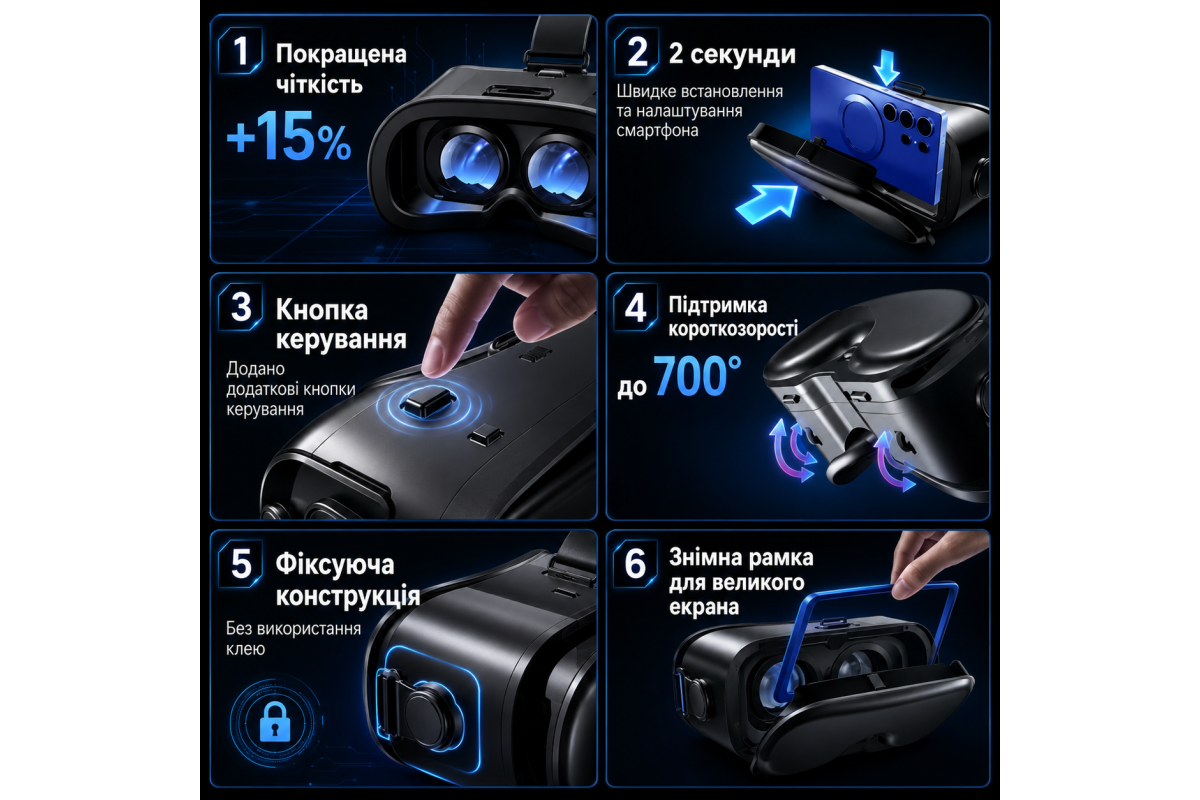 1 Покращена чіткість

+15%

2 2 секунди

Швидке встановлення та налаштування смартфона

3 Кнопка керування

Додано додаткові кнопки керування

4 Підтримка короткозорості

до 700°

5 Фіксуюча конструкція

Без використання клею

6 Знімна рамка для великого екрана