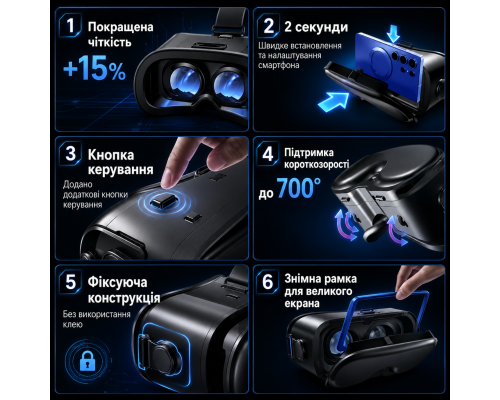 1 Покращена чіткість

+15%

2 2 секунди

Швидке встановлення та налаштування смартфона

3 Кнопка керування

Додано додаткові кнопки керування

4 Підтримка короткозорості

до 700°

5 Фіксуюча конструкція

Без використання клею

6 Знімна рамка для великого екрана