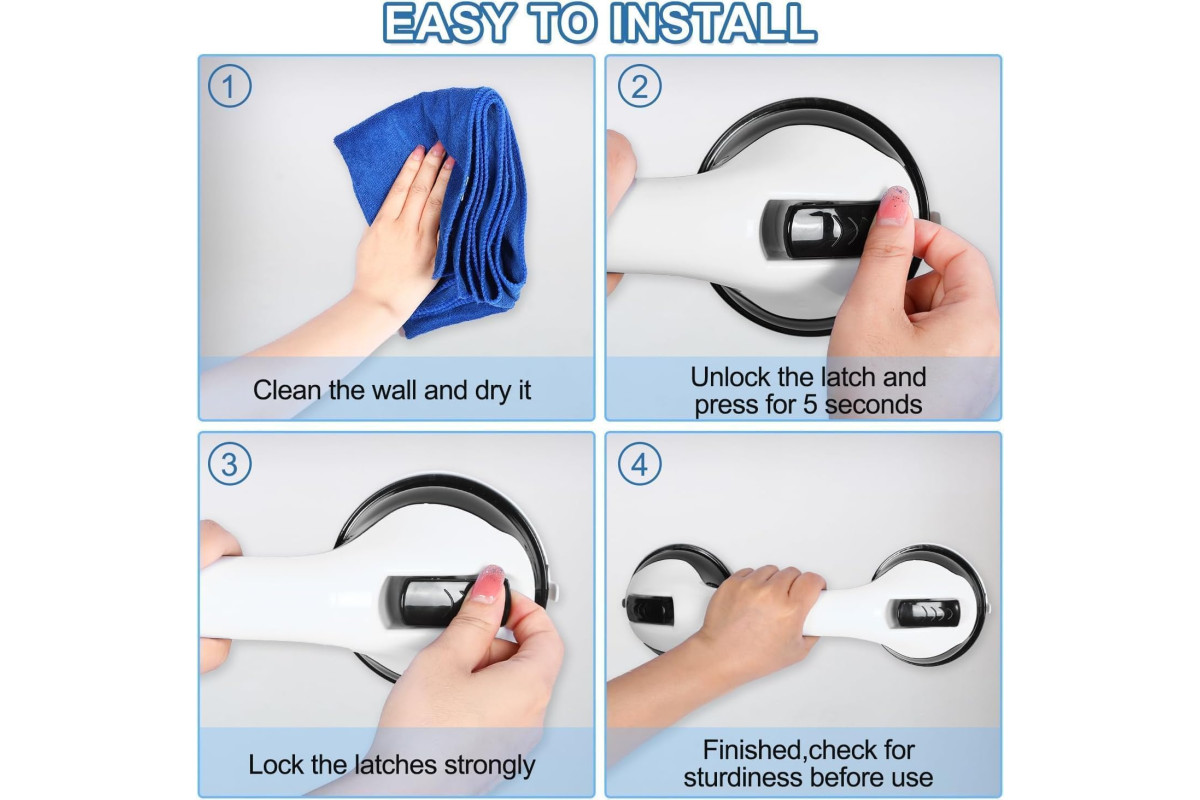 EASY TO INSTALL

1

Clean the wall and dry it

2

Unlock the latch and press for 5 seconds

3

Lock the latches strongly

4

Finished,check for sturdiness before use