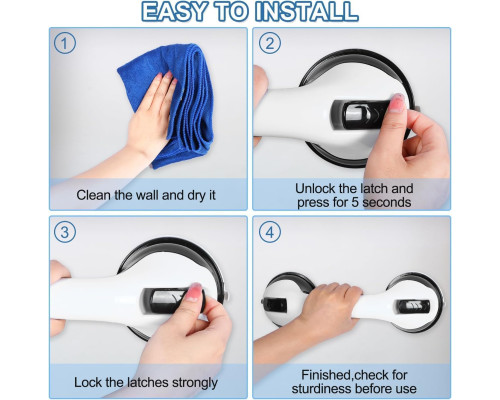 EASY TO INSTALL

1

Clean the wall and dry it

2

Unlock the latch and press for 5 seconds

3

Lock the latches strongly

4

Finished,check for sturdiness before use