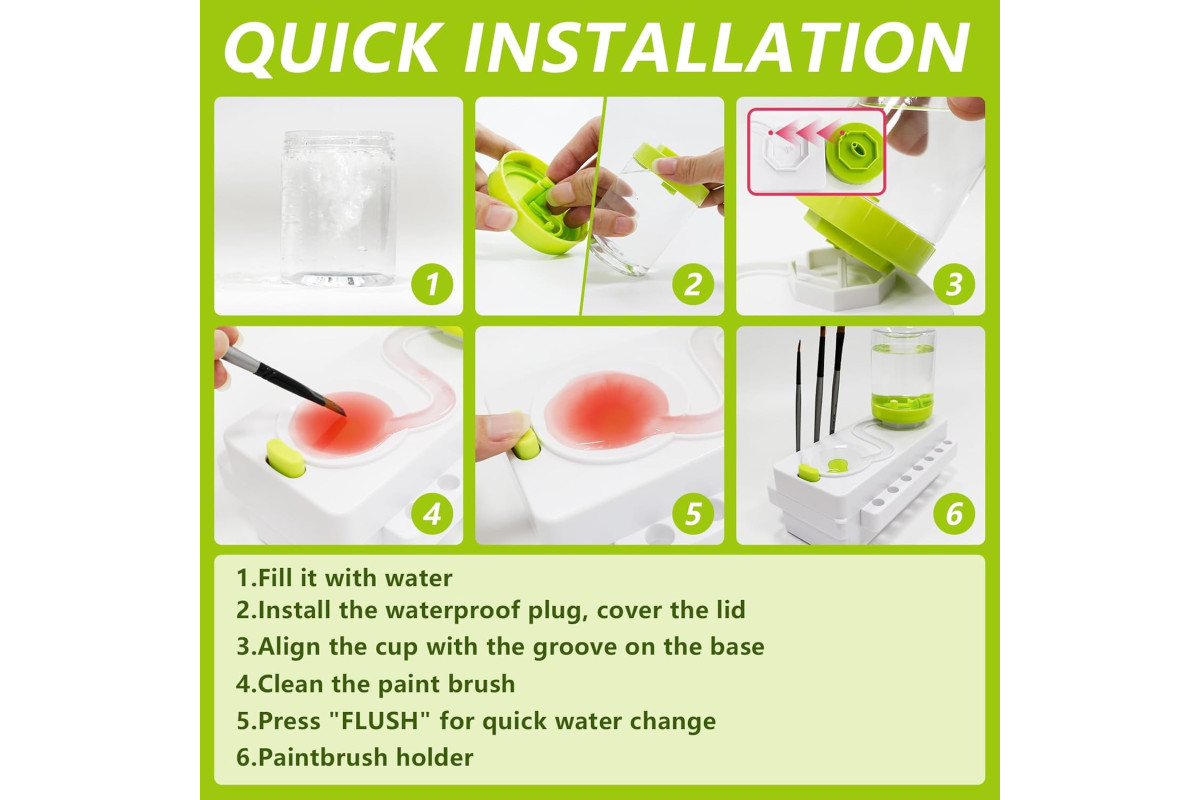 QUICK INSTALLATION

1

2

3

4

5

6

1.Fill it with water
2.Install the waterproof plug, cover the lid
3.Align the cup with the groove on the base
4.Clean the paint brush
5.Press "FLUSH" for quick water change
6.Paintbrush holder