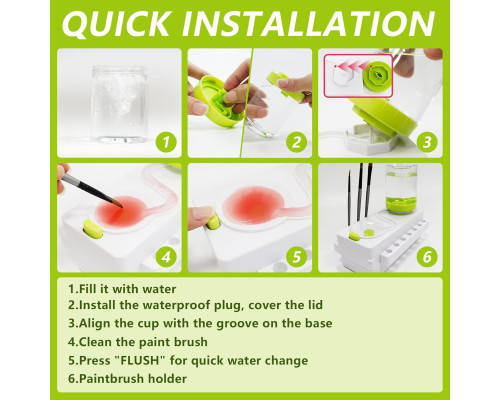 QUICK INSTALLATION

1

2

3

4

5

6

1.Fill it with water
2.Install the waterproof plug, cover the lid
3.Align the cup with the groove on the base
4.Clean the paint brush
5.Press "FLUSH" for quick water change
6.Paintbrush holder