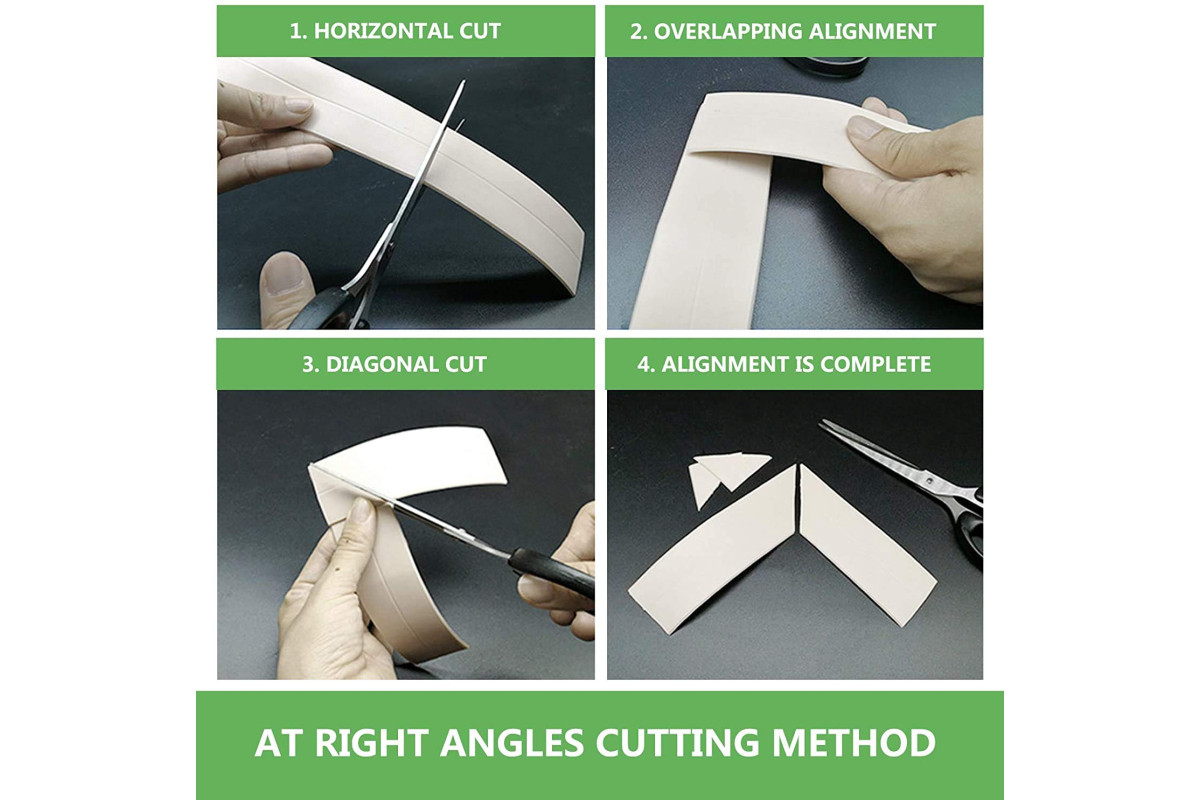 1. HORIZONTAL CUT

2. OVERLAPPING ALIGNMENT

3. DIAGONAL CUT

4. ALIGNMENT IS COMPLETE

AT RIGHT ANGLES CUTTING METHOD