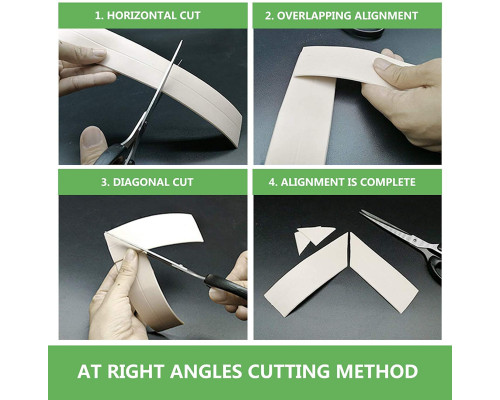 1. HORIZONTAL CUT

2. OVERLAPPING ALIGNMENT

3. DIAGONAL CUT

4. ALIGNMENT IS COMPLETE

AT RIGHT ANGLES CUTTING METHOD