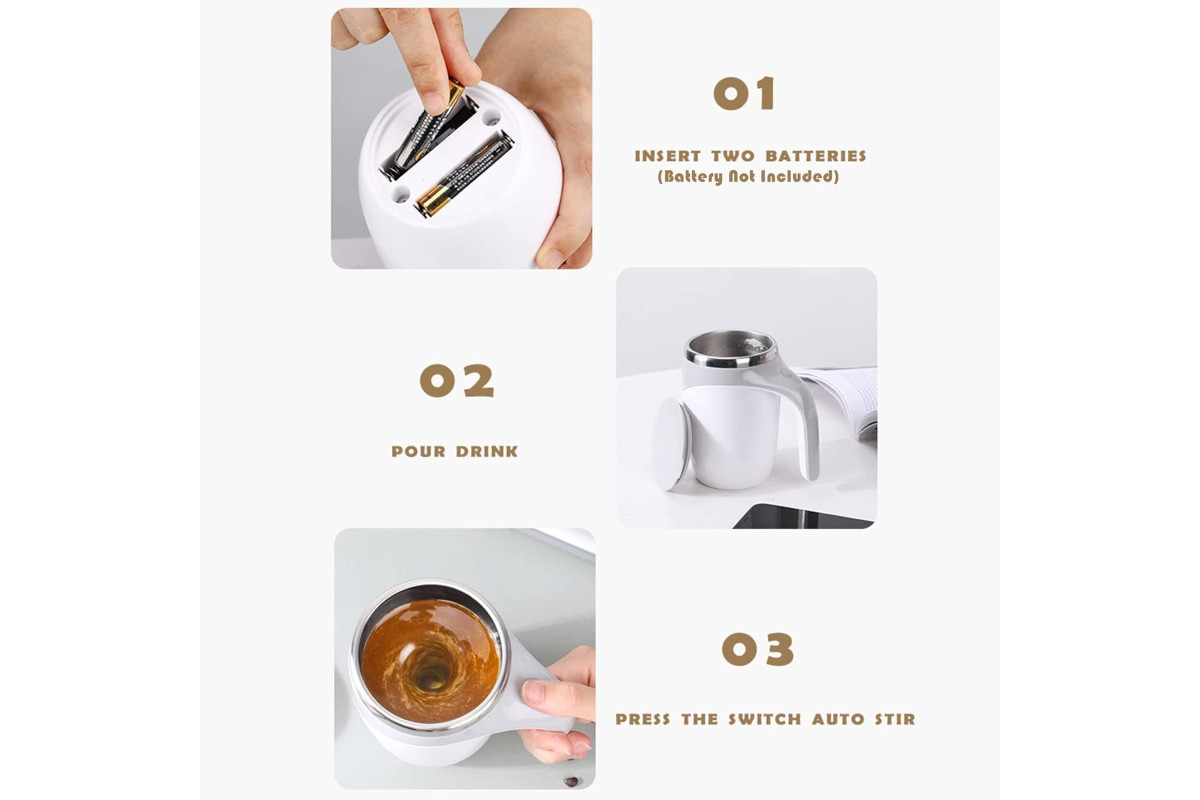 01

INSERT TWO BATTERIES
(Battery Not Included)

02

POUR DRINK

03

PRESS THE SWITCH AUTO STIR