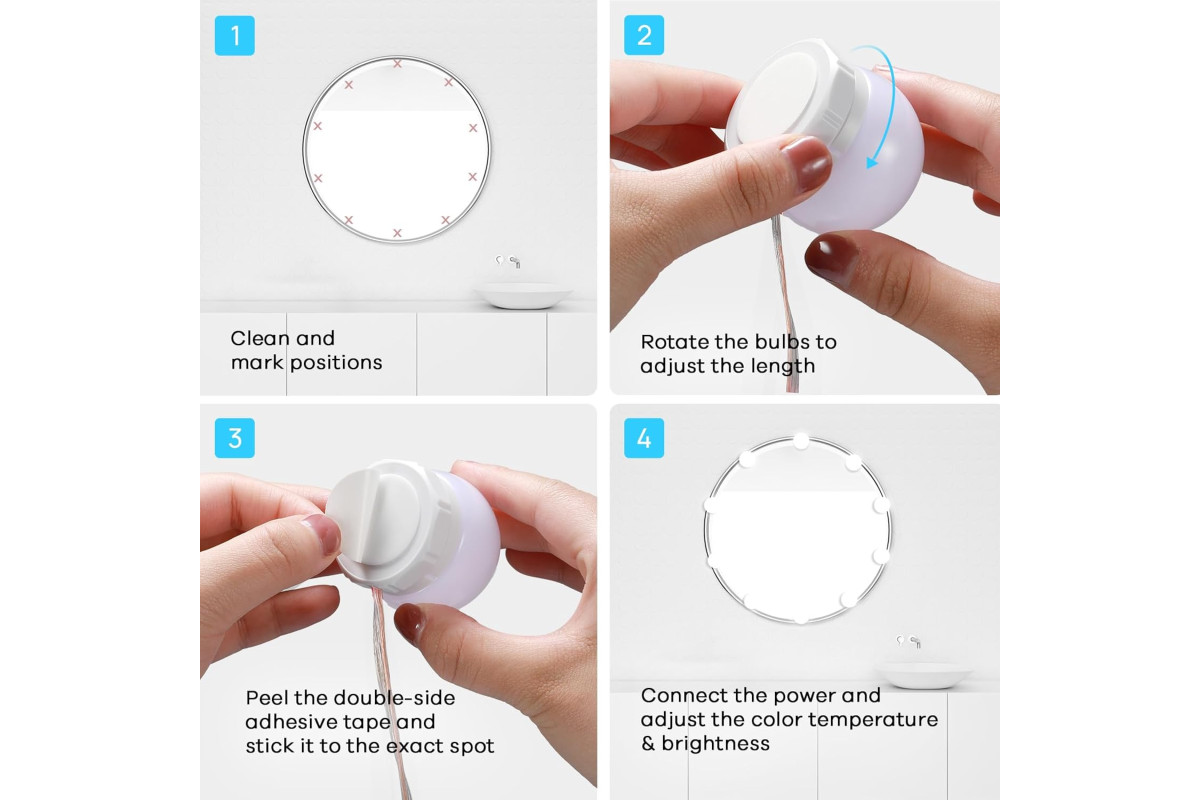 1

Clean and mark positions

2

Rotate the bulbs to adjust the length

3

Peel the double-side adhesive tape and stick it to the exact spot

4

Connect the power and adjust the color temperature & brightness