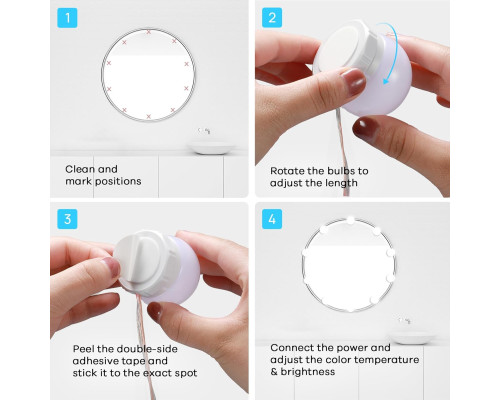 1

Clean and mark positions

2

Rotate the bulbs to adjust the length

3

Peel the double-side adhesive tape and stick it to the exact spot

4

Connect the power and adjust the color temperature & brightness