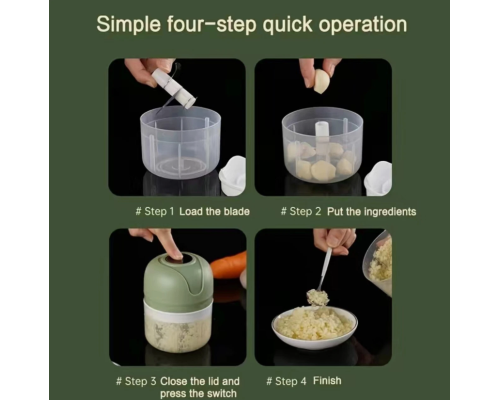 Simple four-step quick operation

# Step 1 Load the blade

# Step 2 Put the ingredients

# Step 3 Close the lid and press the switch

# Step 4 Finish