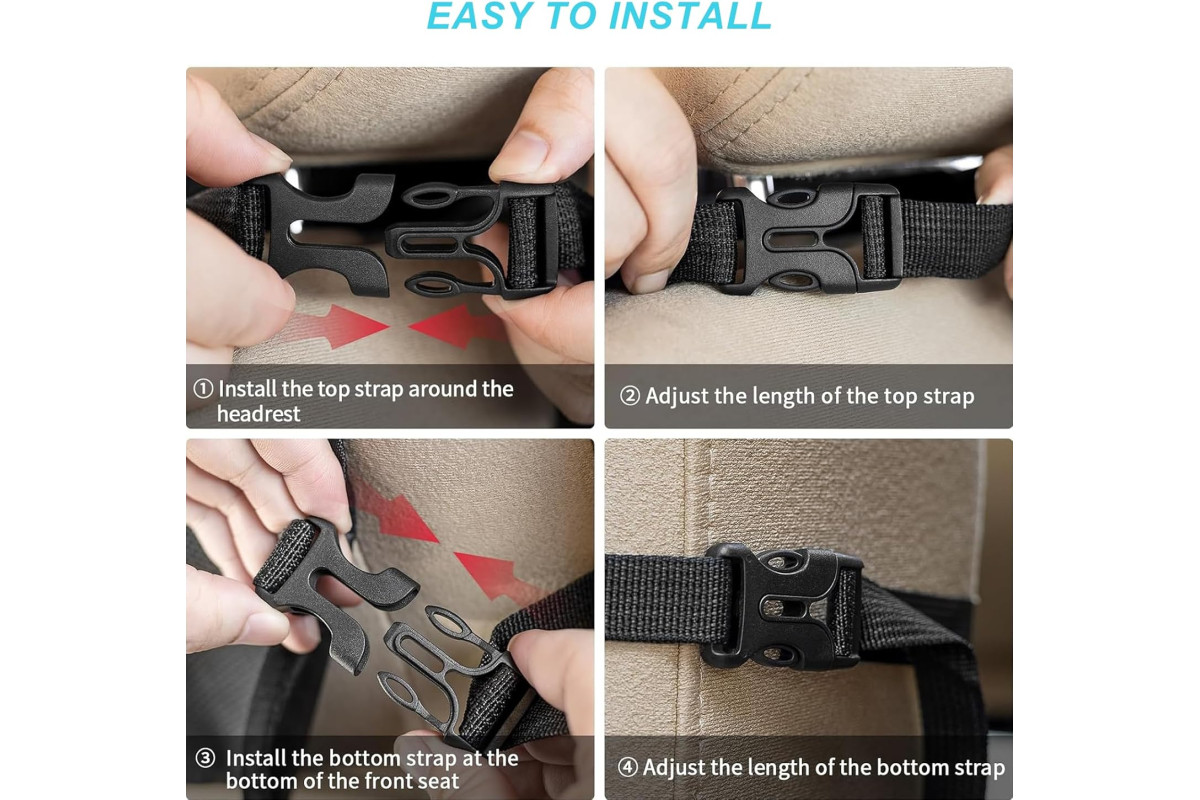 EASY TO INSTALL

① Install the top strap around the headrest

② Adjust the length of the top strap

③ Install the bottom strap at the bottom of the front seat

④ Adjust the length of the bottom strap