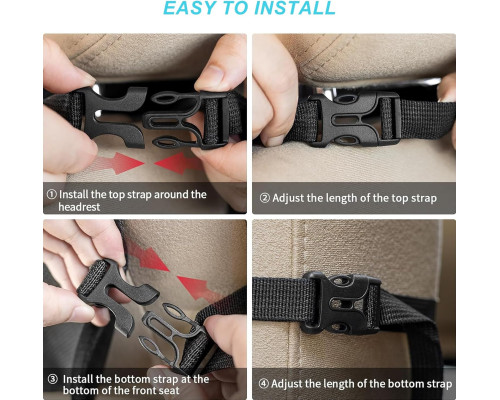 EASY TO INSTALL

① Install the top strap around the headrest

② Adjust the length of the top strap

③ Install the bottom strap at the bottom of the front seat

④ Adjust the length of the bottom strap