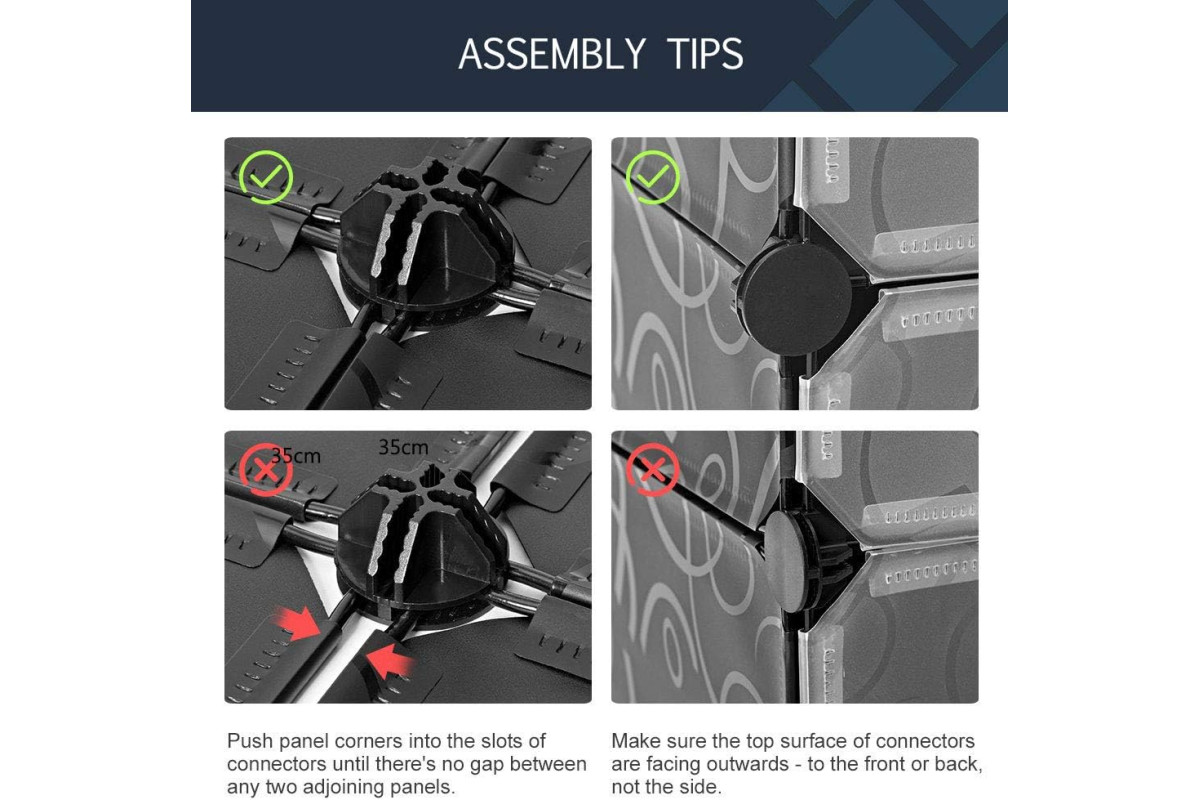 ASSEMBLY TIPS

35cm

35cm

Push panel corners into the slots of connectors until there's no gap between any two adjoining panels.

Make sure the top surface of connectors are facing outwards - to the front or back, not the side.