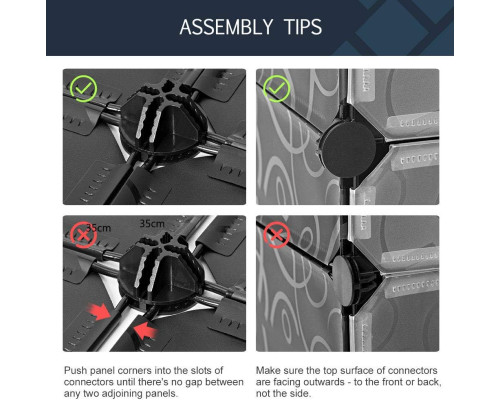 ASSEMBLY TIPS

35cm

35cm

Push panel corners into the slots of connectors until there's no gap between any two adjoining panels.

Make sure the top surface of connectors are facing outwards - to the front or back, not the side.