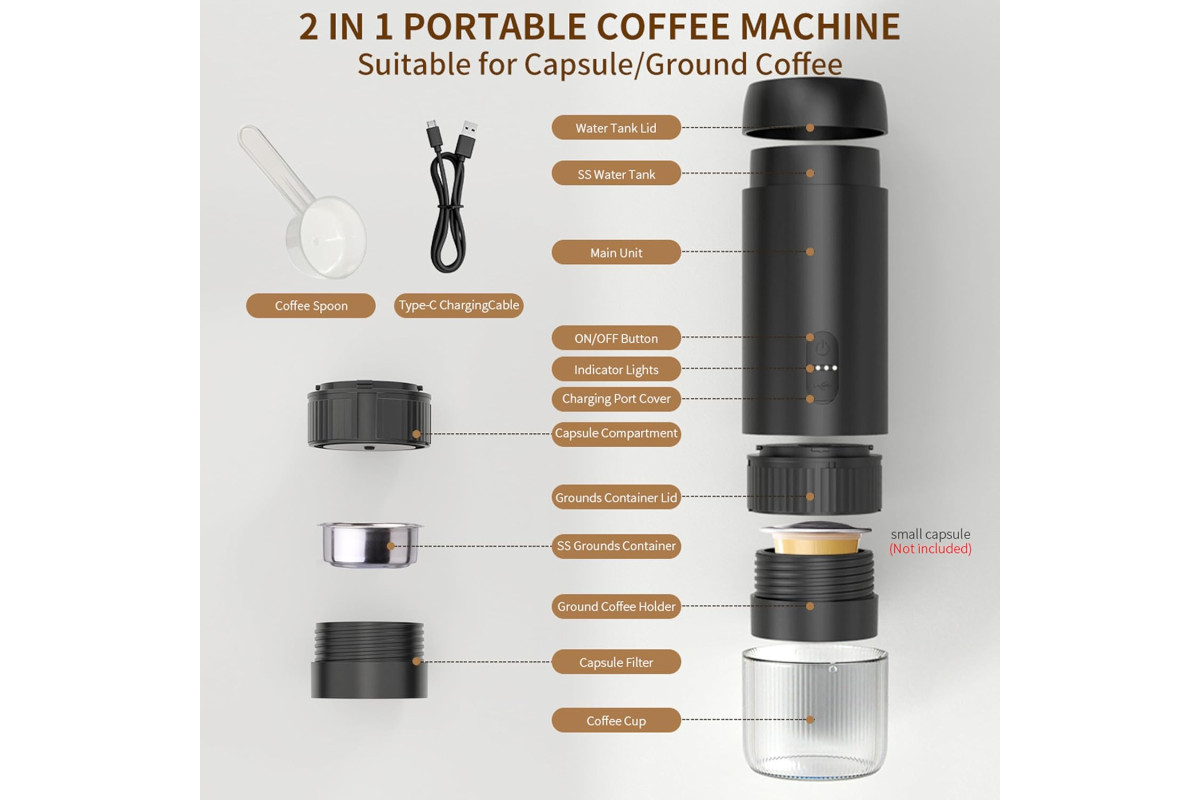 2 IN 1 PORTABLE COFFEE MACHINE
Suitable for Capsule/Ground Coffee

Coffee Spoon

Type-C ChargingCable

Water Tank Lid

SS Water Tank

Main Unit

ON/OFF Button

Indicator Lights

Charging Port Cover

Capsule Compartment

Grounds Container Lid

SS Grounds Container

small capsule
(Not included)

Ground Coffee Holder

Capsule Filter

Coffee Cup