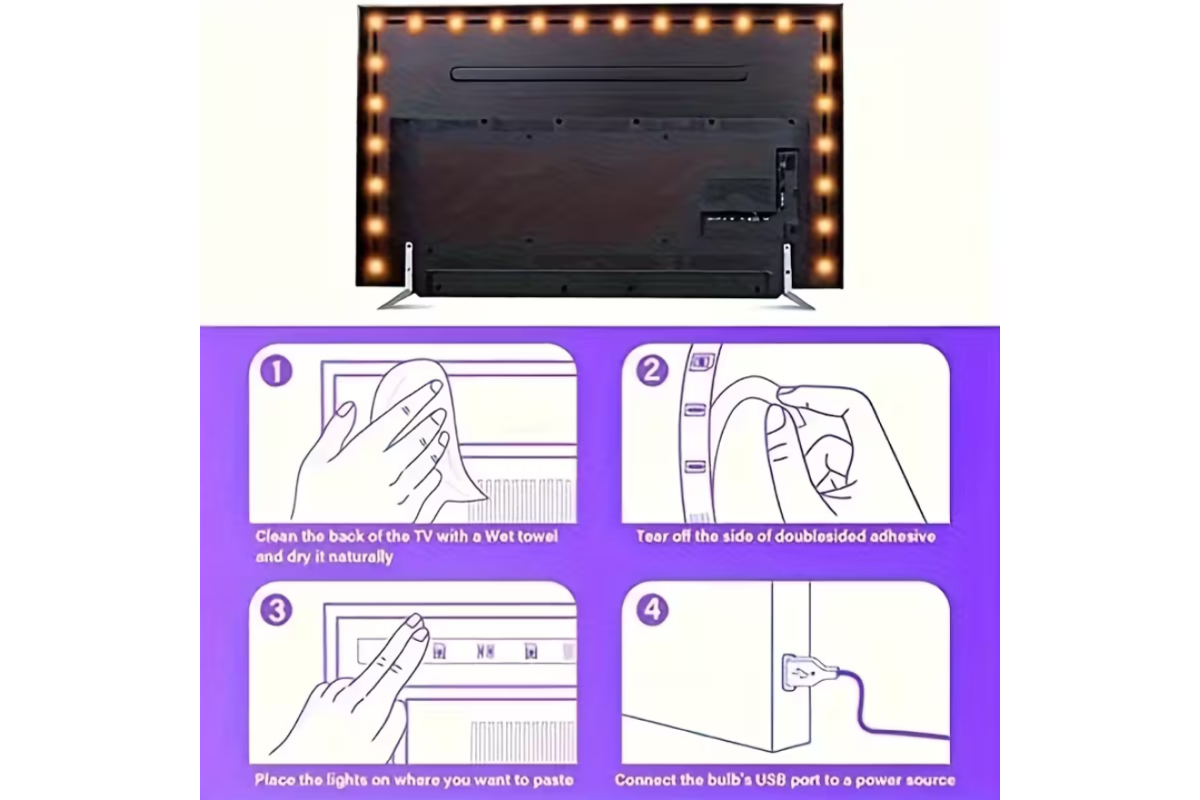 1

Clean the back of the TV with a Wet towel and dry it naturally

2

Tear off the side of doublesided adhesive

3

Place the lights on where you want to paste

4

Connect the bulb's USB port to a power source