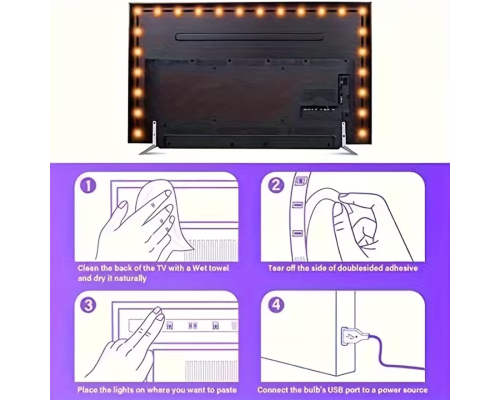 1
Clean the back of the TV with a Wet towel and dry it naturally

2
Tear off the side of doublesided adhesive

3
Place the lights on where you want to paste

4
Connect the bulb's USB port to a power source