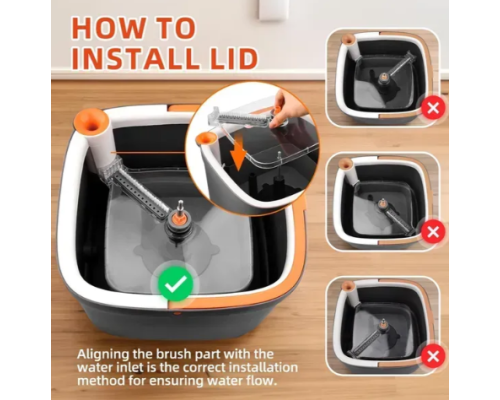 HOW TO INSTALL LID

Aligning the brush part with the water inlet is the correct installation method for ensuring water flow.